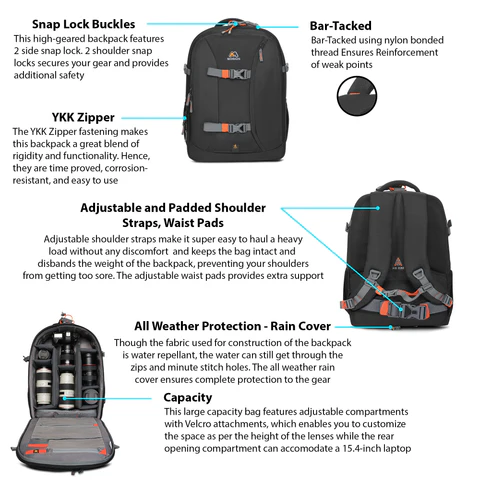 Snap Lock Buckles
This high-geared backpack features 2 side snap lock. 2 shoulder snap locks secures your gear and provides additional safety

Bar-Tacked
Bar-Tacked using nylon bonded thread Ensures Reinforcement of weak points

YKK Zipper
The YKK Zipper fastening makes this backpack a great blend of rigidity and functionality. Hence, they are time proved, corrosion-resistant, and easy to use

Adjustable and Padded Shoulder Straps, Waist Pads
Adjustable shoulder straps make it super easy to haul a heavy load without any discomfort and keeps the bag intact and disbands the weight of the backpack, preventing your shoulders from getting too sore. The adjustable waist pads provides extra support

All Weather Protection - Rain Cover
Though the fabric used for construction of the backpack is water repellant, the water can still get through the zips and minute stitch holes. The all weather rain cover ensures complete protection to the gear

Capacity
This large capacity bag features adjustable compartments with Velcro attachments, which enables you to customize the space as per the height of the lenses while the rear opening compartment can accomodate a 15.4-inch laptop